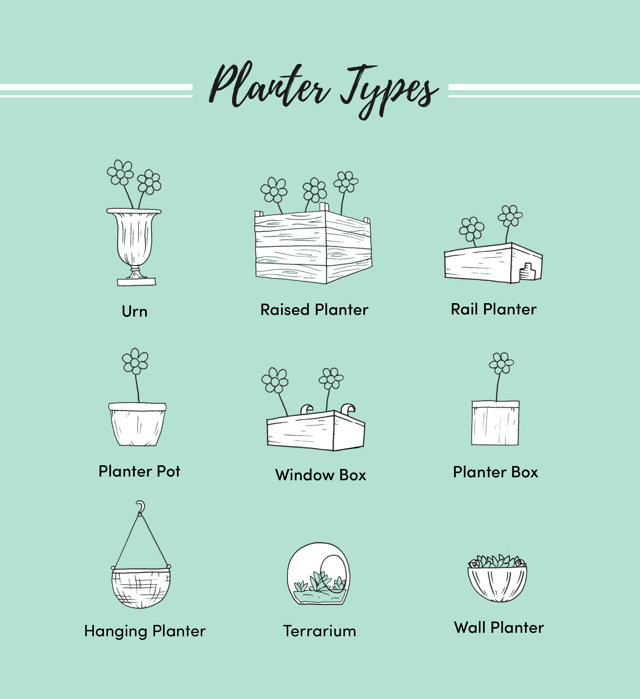 Planter Types

Urn

Raised Planter

Rail Planter

Planter Pot

Window Box

Planter Box

Hanging Planter

Terrarium

Wall Planter